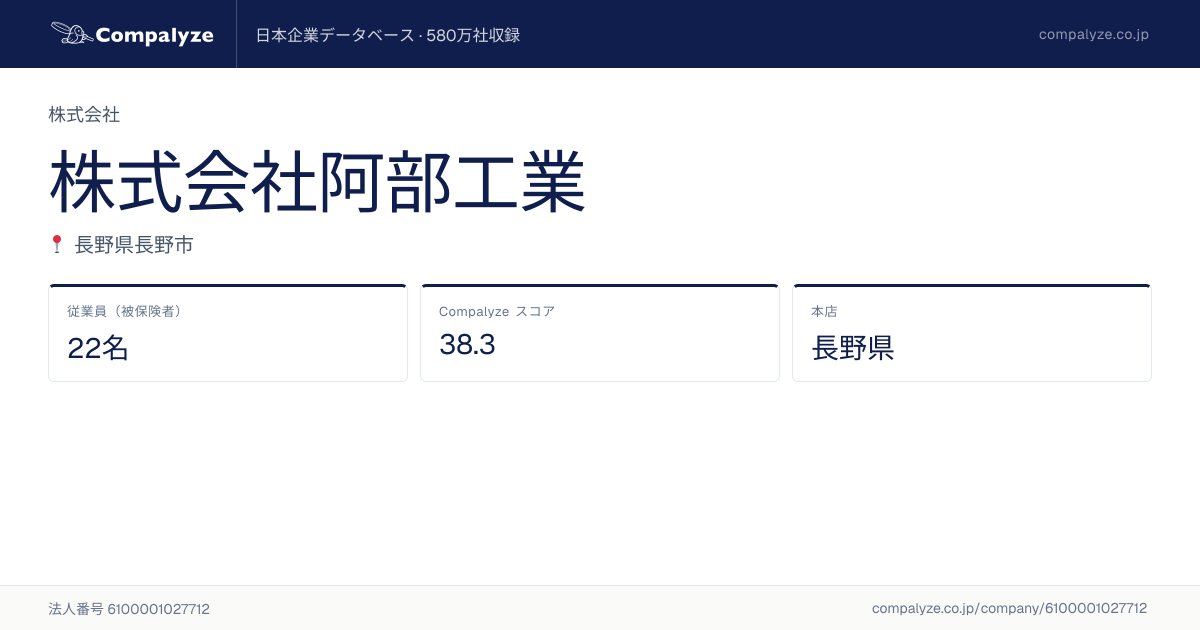 Compalyze

日本企業データベース · 580万社収録

compalyze.co.jp

株式会社

株式会社阿部工業

長野県長野市

従業員（被保険者）
22名

Compalyze スコア
38.3

本店
長野県

法人番号 6100001027712

compalyze.co.jp/company/6100001027712